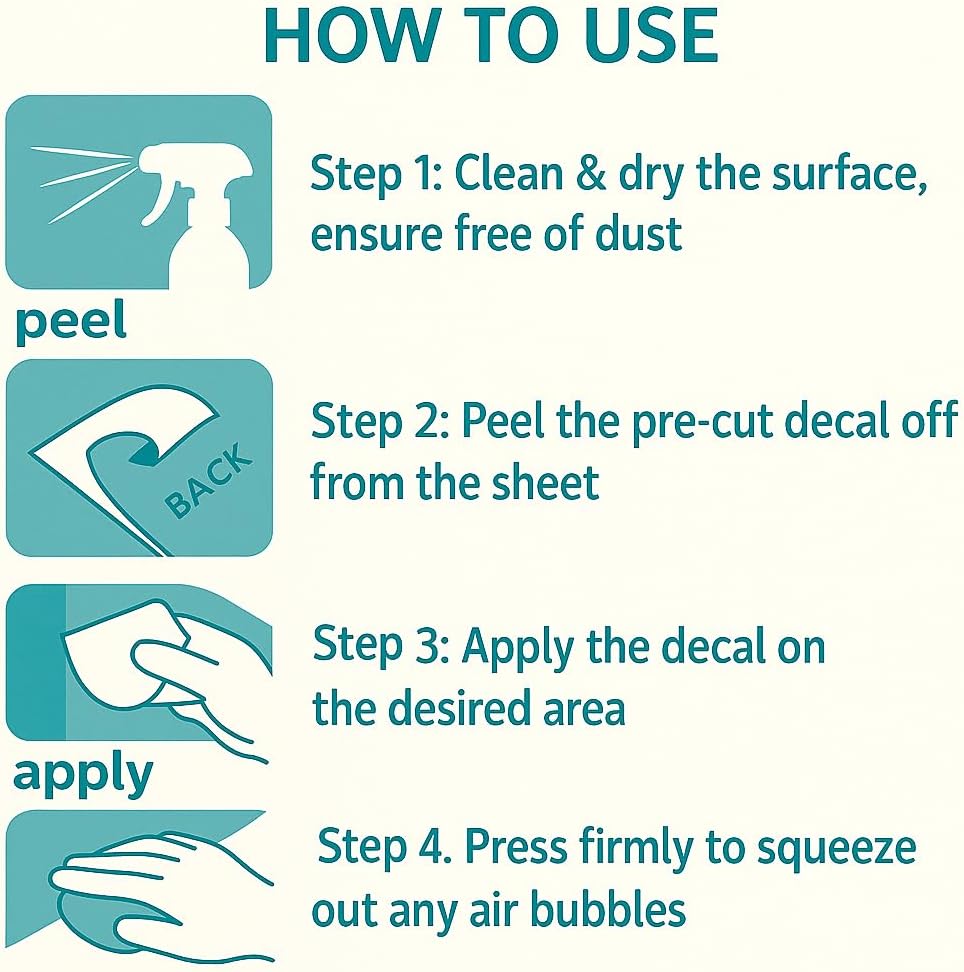 HOW TO USE

Step 1: Clean & dry the surface, ensure free of dust

peel

BACK

Step 2: Peel the pre-cut decal off from the sheet

Step 3: Apply the decal on the desired area

apply

Step 4. Press firmly to squeeze out any air bubbles