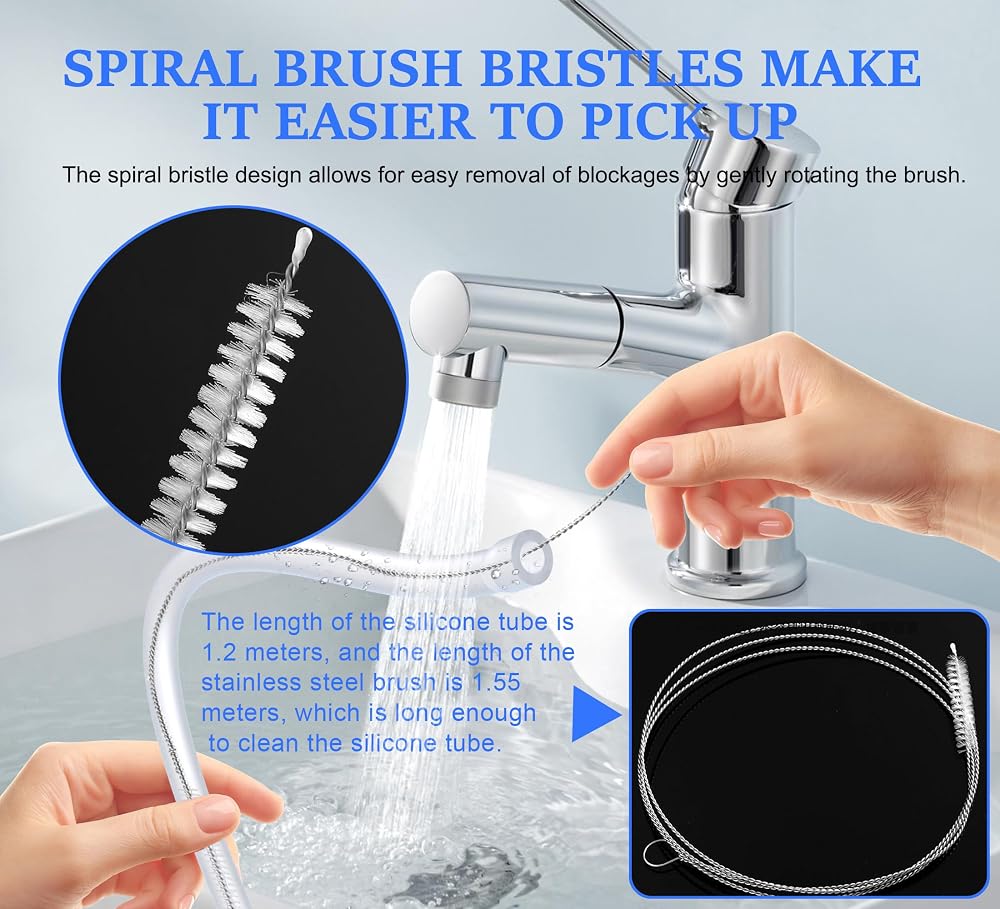 SPIRAL BRUSH BRISTLES MAKE IT EASIER TO PICK UP

The spiral bristle design allows for easy removal of blockages by gently rotating the brush.

The length of the silicone tube is 1.2 meters, and the length of the stainless steel brush is 1.55 meters, which is long enough to clean the silicone tube.