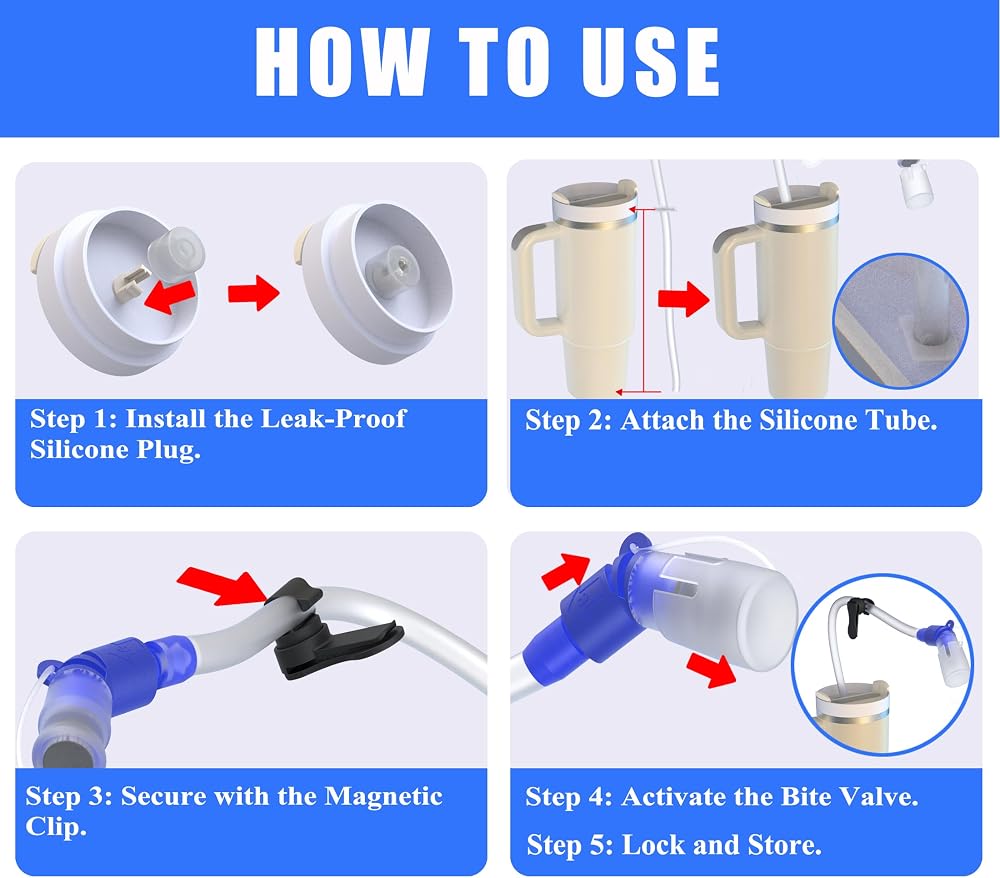 HOW TO USE

Step 1: Install the Leak-Proof Silicone Plug.

Step 2: Attach the Silicone Tube.

Step 3: Secure with the Magnetic Clip.

Step 4: Activate the Bite Valve.

Step 5: Lock and Store.