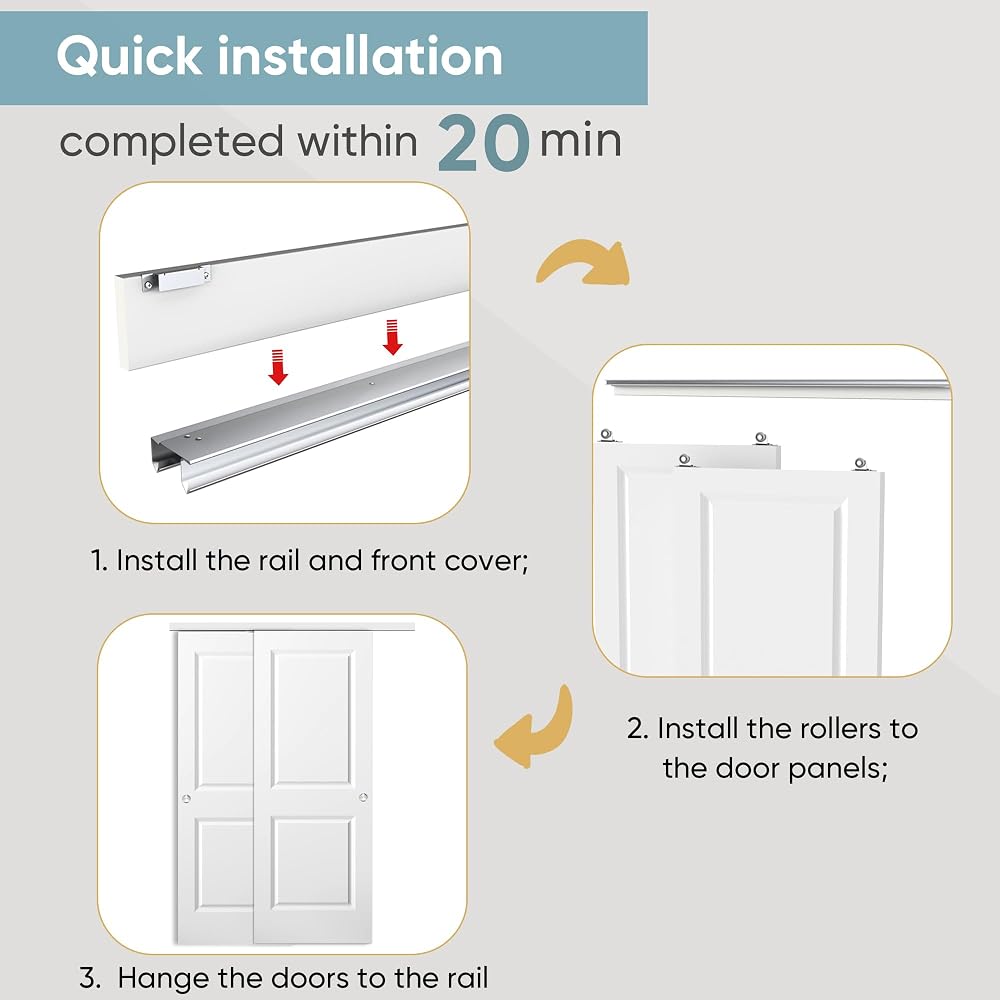 Quick installation

completed within 20 min

1. Install the rail and front cover;

2. Install the rollers to the door panels;

3. Hange the doors to the rail