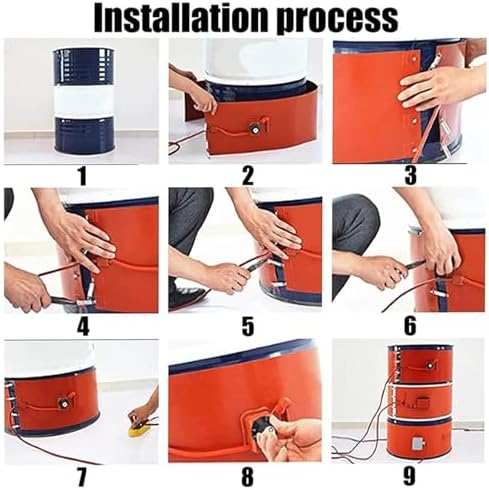 Installation process

1

2

3

4

5

6

7

8

9