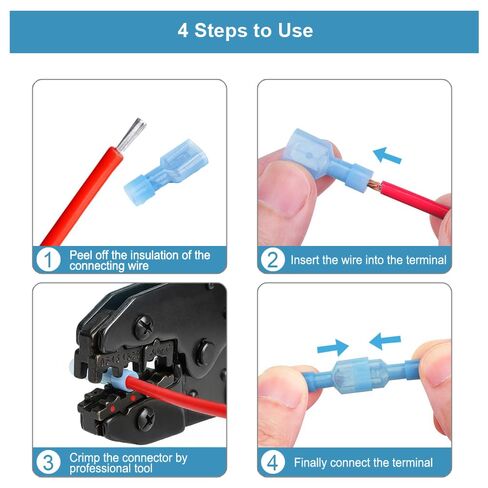 4 Steps to Use

1 Peel off the insulation of the connecting wire

2 Insert the wire into the terminal

3 Crimp the connector by professional tool

4 Finally connect the terminal