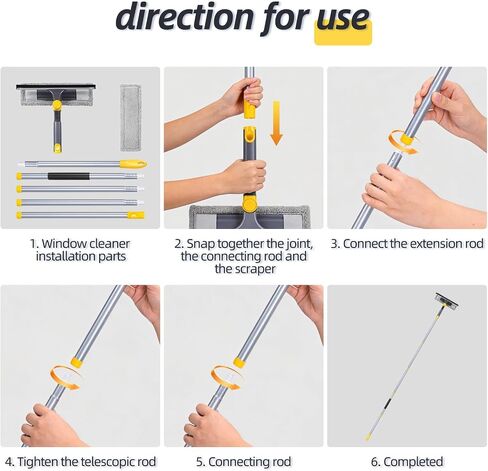 direction for use

1. Window cleaner installation parts

2. Snap together the joint, the connecting rod and the scraper

3. Connect the extension rod

4. Tighten the telescopic rod

5. Connecting rod

6. Completed