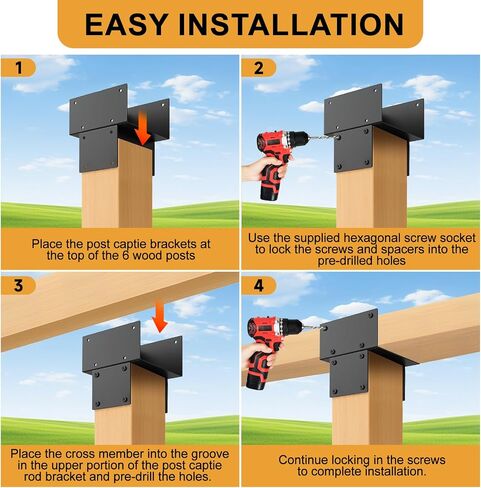 EASY INSTALLATION

1

Place the post captie brackets at the top of the 6 wood posts

2

Use the supplied hexagonal screw socket to lock the screws and spacers into the pre-drilled holes

3

Place the cross member into the groove in the upper portion of the post captie rod bracket and pre-drill the holes.

4

Continue locking in the screws to complete installation.