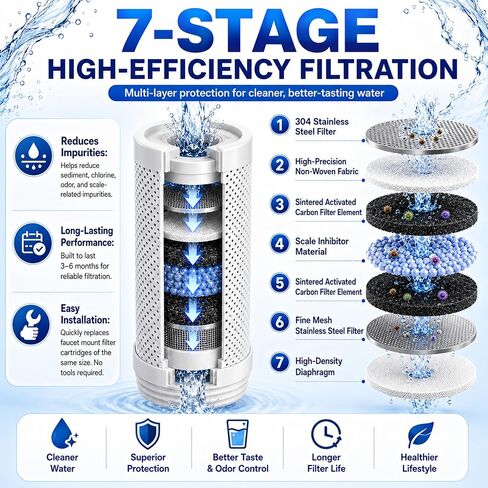 7-STAGE
HIGH-EFFICIENCY FILTRATION
Multi-layer protection for cleaner, better-tasting water

Reduces Impurities:
Helps reduce sediment, chlorine, odor, and scale-related impurities.

Long-Lasting Performance:
Built to last 3–6 months for reliable filtration.

Easy Installation:
Quickly replaces faucet mount filter cartridges of the same size. No tools required.

1 304 Stainless Steel Filter
2 High-Precision Non-Woven Fabric
3 Sintered Activated Carbon Filter Element
4 Scale Inhibitor Material
5 Sintered Activated Carbon Filter Element
6 Fine Mesh Stainless Steel Filter
7 High-Density Diaphragm

Cleaner Water
Superior Protection
Better Taste & Odor Control
Longer Filter Life
Healthier Lifestyle