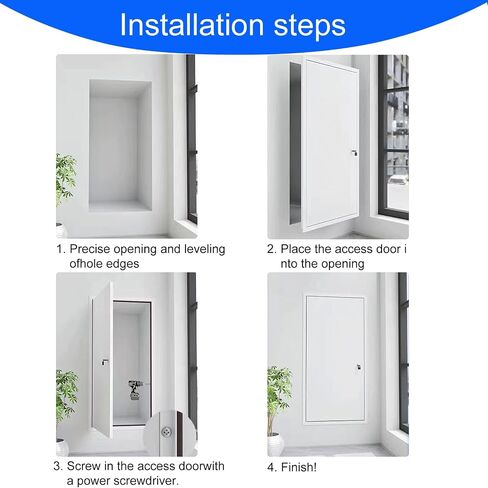 Installation steps

1. Precise opening and leveling ofhole edges

2. Place the access door i nto the opening

3. Screw in the access doorwith a power screwdriver.

4. Finish!