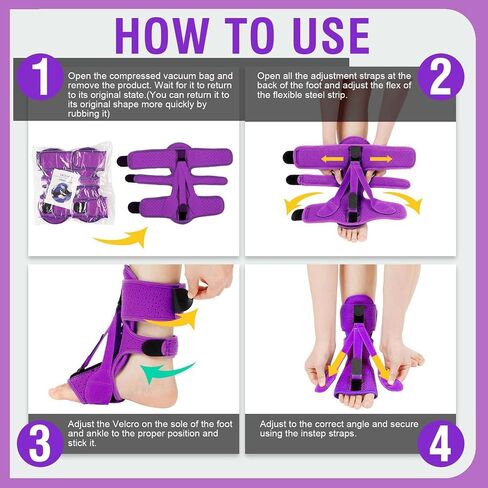 HOW TO USE

1

Open the compressed vacuum bag and remove the product. Wait for it to return to its original state.(You can return it to its original shape more quickly by rubbing it)

2

Open all the adjustment straps at the back of the foot and adjust the flex of the flexible steel strip.

3

Adjust the Velcro on the sole of the foot and ankle to the proper position and stick it.

4

Adjust to the correct angle and secure using the instep straps.