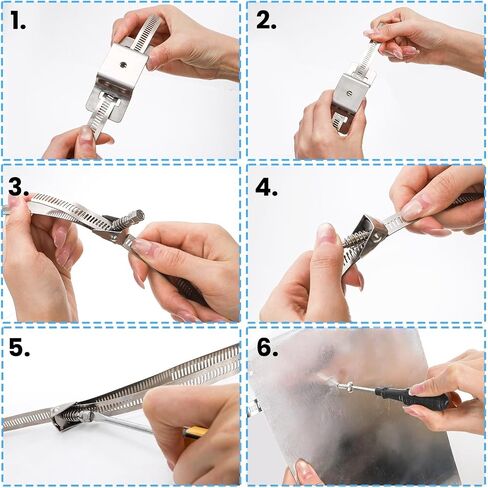 1.

2.

3.

4.

5.

6.