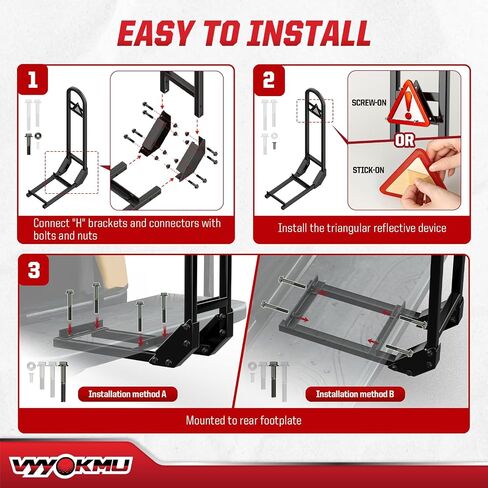 EASY TO INSTALL

1

Connect "H" brackets and connectors with bolts and nuts

2

SCREW-ON

OR

STICK-ON

Install the triangular reflective device

3

Installation method A

Installation method B

Mounted to rear footplate

VYYOKMU