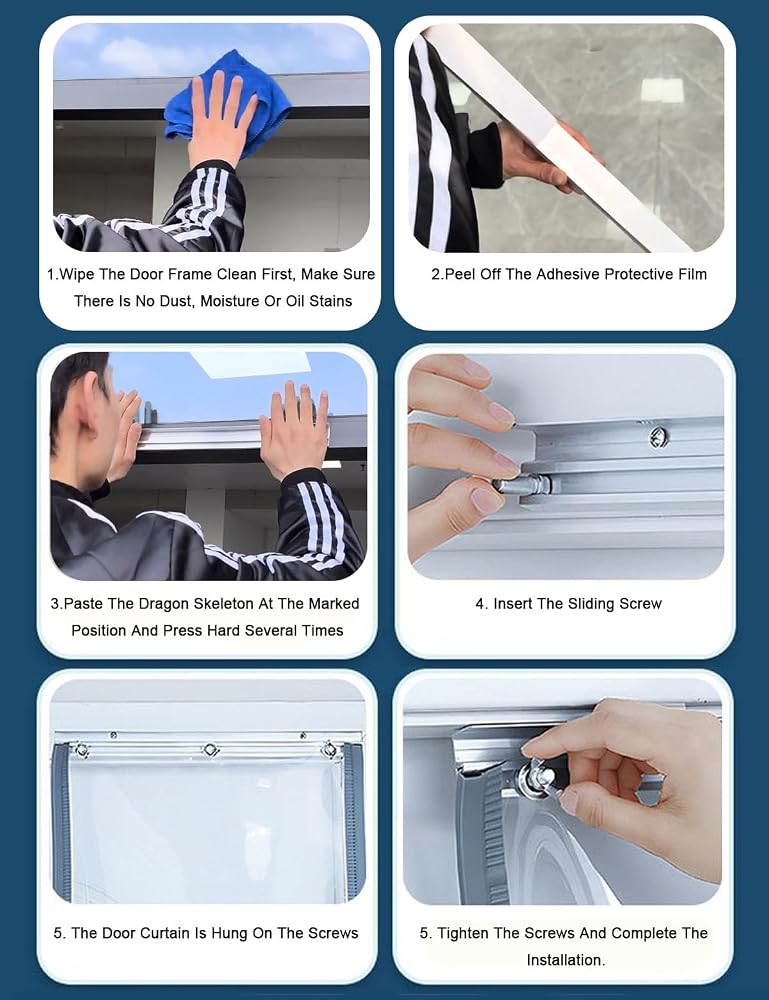 1.Wipe The Door Frame Clean First, Make Sure There Is No Dust, Moisture Or Oil Stains

2.Peel Off The Adhesive Protective Film

3.Paste The Dragon Skeleton At The Marked Position And Press Hard Several Times

4. Insert The Sliding Screw

5. The Door Curtain Is Hung On The Screws

5. Tighten The Screws And Complete The Installation.