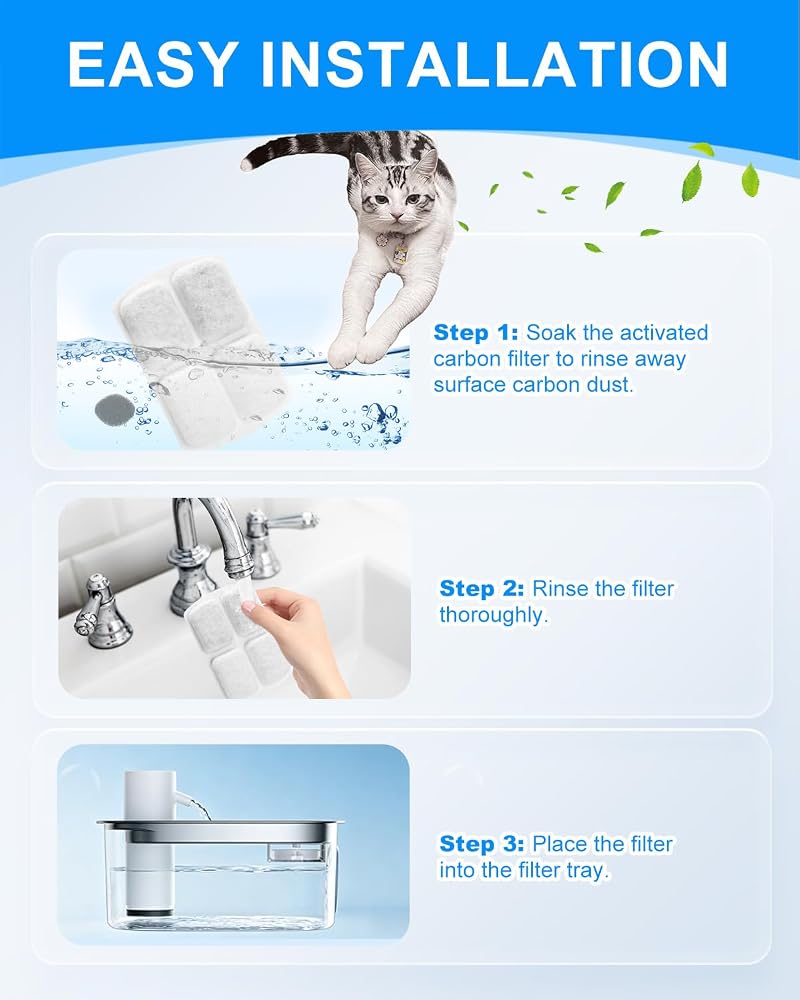 EASY INSTALLATION

Step 1: Soak the activated carbon filter to rinse away surface carbon dust.

Step 2: Rinse the filter thoroughly.

Step 3: Place the filter into the filter tray.