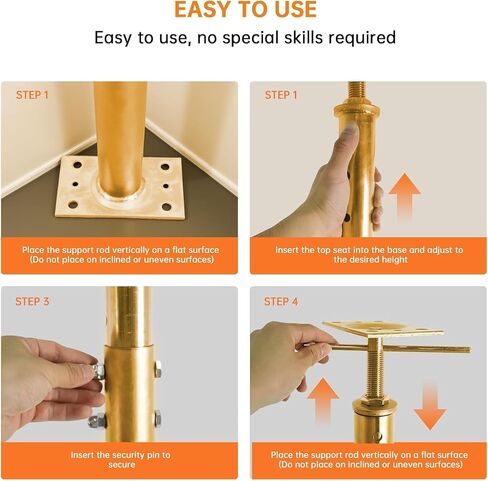 EASY TO USE

Easy to use, no special skills required

STEP 1

Place the support rod vertically on a flat surface (Do not place on inclined or uneven surfaces)

STEP 1

Insert the top seat into the base and adjust to the desired height

STEP 3

Insert the security pin to secure

STEP 4

Place the support rod vertically on a flat surface (Do not place on inclined or uneven surfaces)