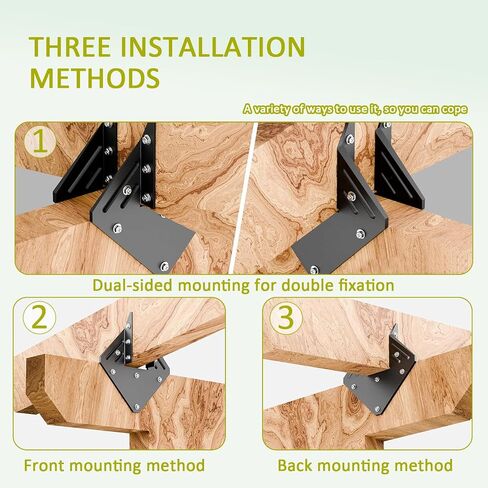 THREE INSTALLATION METHODS

A variety of ways to use it, so you can cope

1

Dual-sided mounting for double fixation

2

3

Front mounting method

Back mounting method