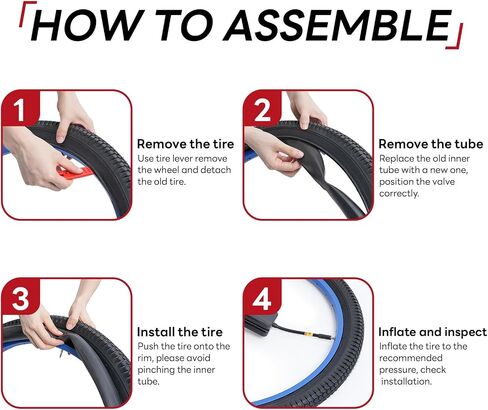 HOW TO ASSEMBLE

1

Remove the tire
Use tire lever remove the wheel and detach the old tire.

2

Remove the tube
Replace the old inner tube with a new one, position the valve correctly.

3

Install the tire
Push the tire onto the rim, please avoid pinching the inner tube.

4

Inflate and inspect
Inflate the tire to the recommended pressure, check installation.