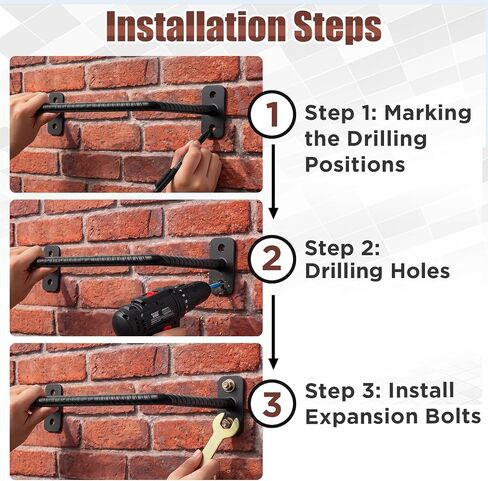 Installation Steps

1

Step 1: Marking the Drilling Positions

2

Step 2: Drilling Holes

3

Step 3: Install Expansion Bolts