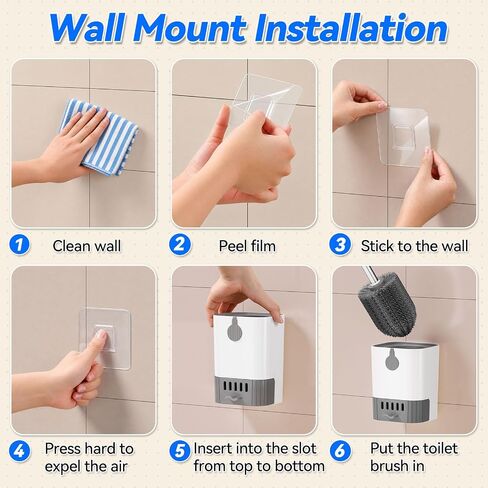 Wall Mount Installation

1 Clean wall

2 Peel film

3 Stick to the wall

4 Press hard to expel the air

5 Insert into the slot from top to bottom

6 Put the toilet brush in