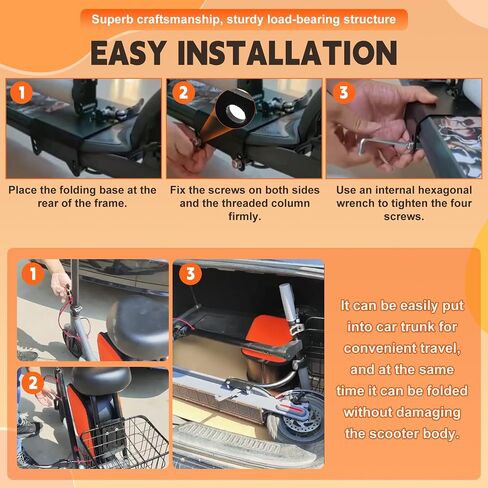 Superb craftsmanship, sturdy load-bearing structure

EASY INSTALLATION

1

Place the folding base at the rear of the frame.

2

Fix the screws on both sides and the threaded column firmly.

3

Use an internal hexagonal wrench to tighten the four screws.

1

2

3

It can be easily put into car trunk for convenient travel, and at the same time it can be folded without damaging the scooter body.