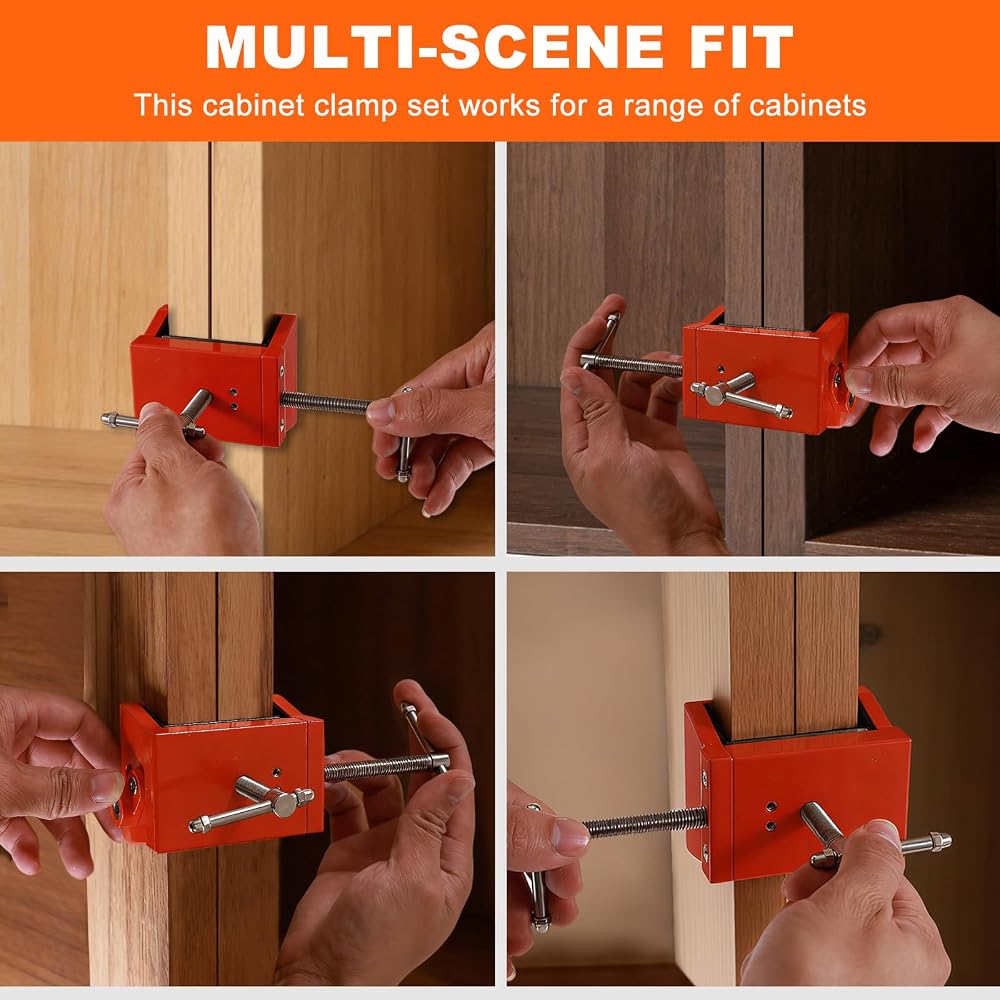 MULTI-SCENE FIT

This cabinet clamp set works for a range of cabinets