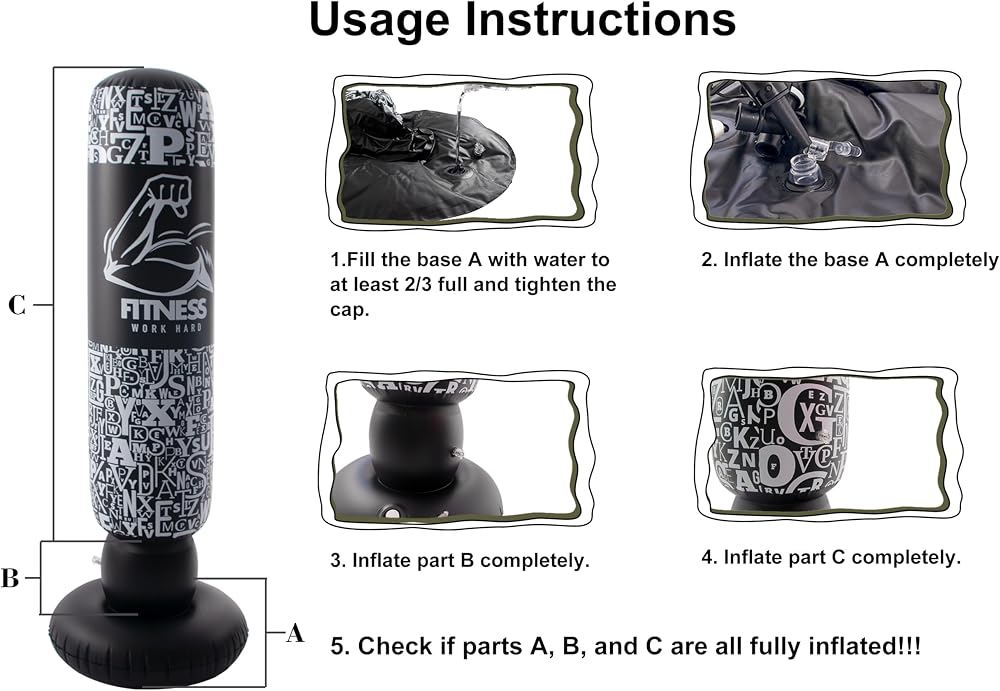 Usage Instructions

C

B

A

FITNESS
WORK HARD

1.Fill the base A with water to at least 2/3 full and tighten the cap.

2. Inflate the base A completely

3. Inflate part B completely.

4. Inflate part C completely.

5. Check if parts A, B, and C are all fully inflated!!!