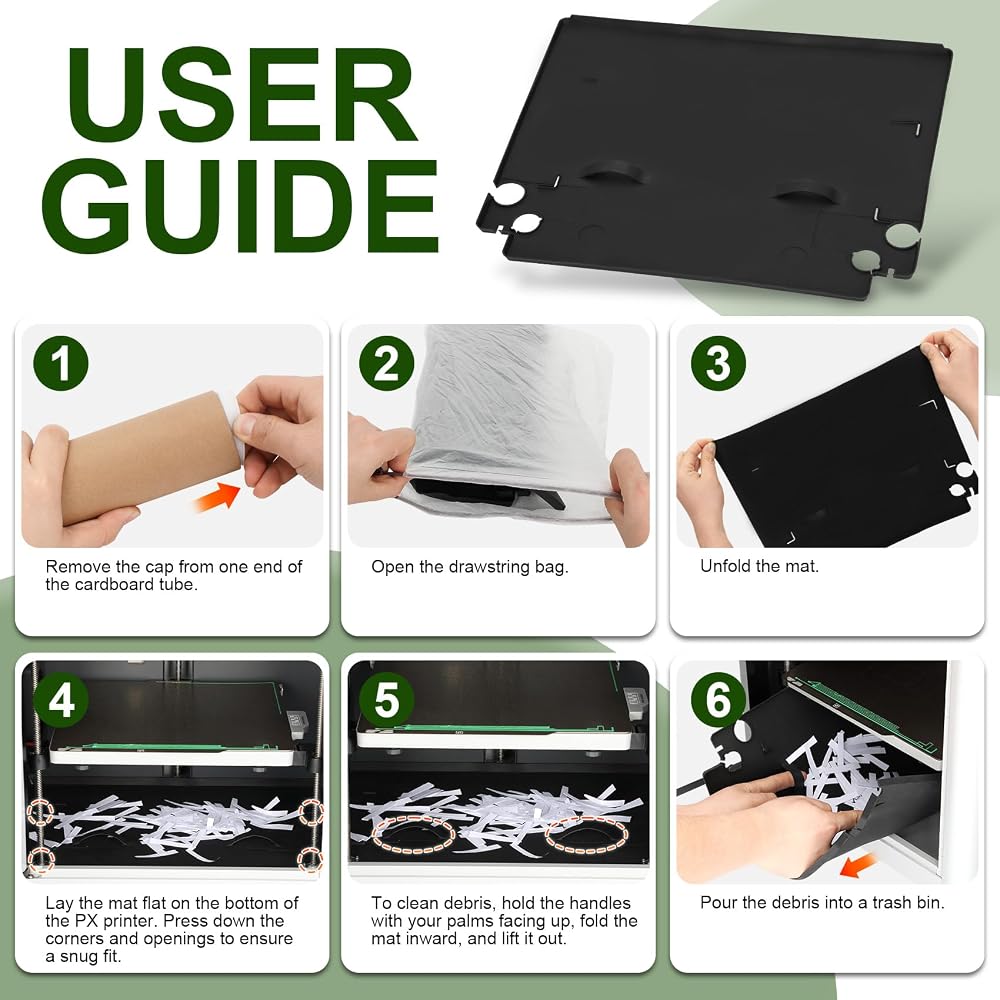 USER GUIDE

1
Remove the cap from one end of the cardboard tube.

2
Open the drawstring bag.

3
Unfold the mat.

4
Lay the mat flat on the bottom of the PX printer. Press down the corners and openings to ensure a snug fit.

5
To clean debris, hold the handles with your palms facing up, fold the mat inward, and lift it out.

6
Pour the debris into a trash bin.