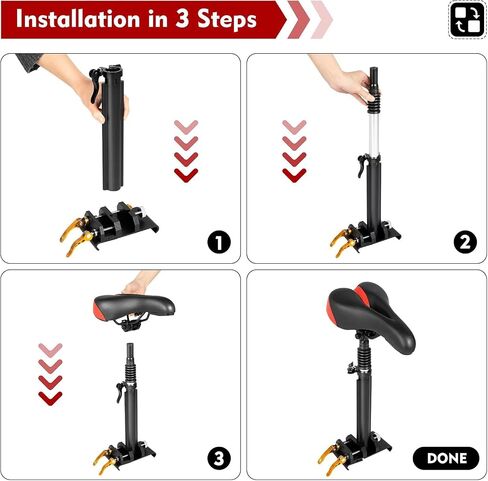 Installation in 3 Steps

1

2

3

DONE