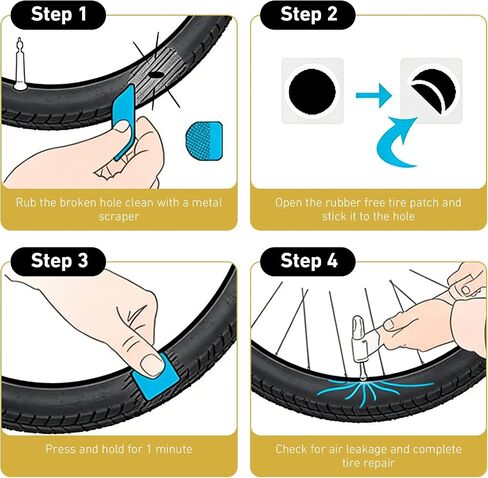 Step 1

Rub the broken hole clean with a metal scraper

Step 2

Open the rubber free tire patch and stick it to the hole

Step 3

Press and hold for 1 minute

Step 4

Check for air leakage and complete tire repair