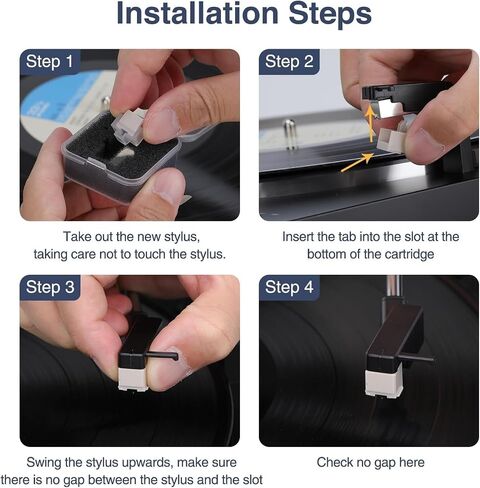 Installation Steps

Step 1

Take out the new stylus, taking care not to touch the stylus.

Step 2

Insert the tab into the slot at the bottom of the cartridge

Step 3

Swing the stylus upwards, make sure there is no gap between the stylus and the slot

Step 4

Check no gap here