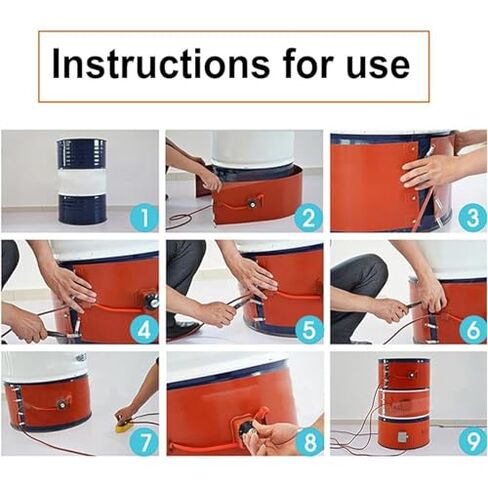 Instructions for use

1

2

3

4

5

6

7

8

9