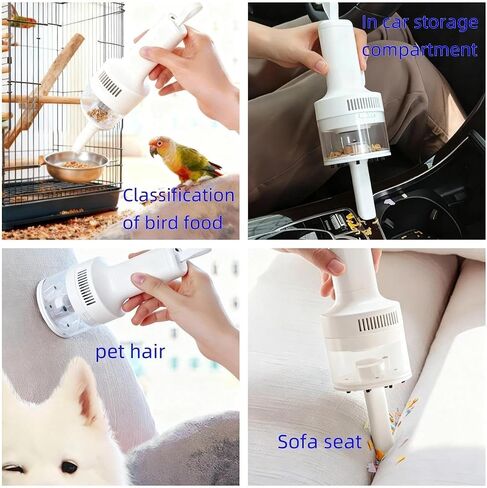 Classification of bird food

In car storage compartment

pet hair

Sofa seat