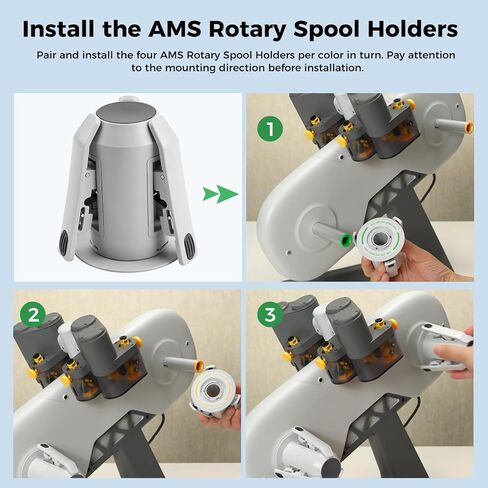 Install the AMS Rotary Spool Holders

Pair and install the four AMS Rotary Spool Holders per color in turn. Pay attention to the mounting direction before installation.

1

2

3