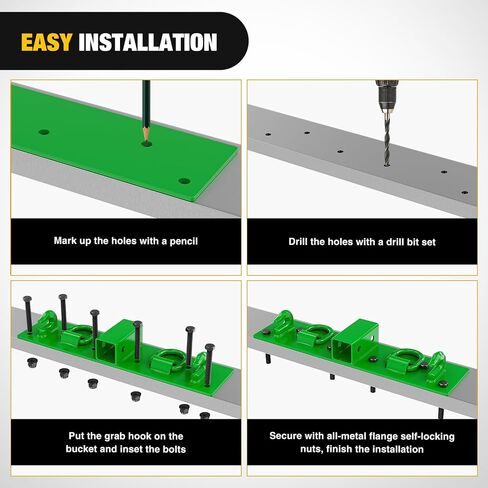 EASY INSTALLATION

Mark up the holes with a pencil

Drill the holes with a drill bit set

Put the grab hook on the bucket and inset the bolts

Secure with all-metal flange self-locking nuts, finish the installation