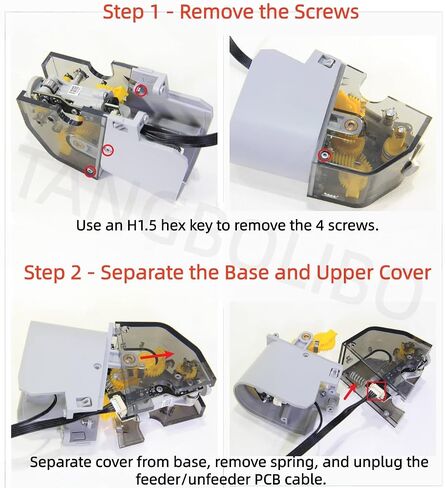 Step 1 - Remove the Screws

Use an H1.5 hex key to remove the 4 screws.

Step 2 - Separate the Base and Upper Cover

Separate cover from base, remove spring, and unplug the feeder/unfeeder PCB cable.

TANGBOLIBO