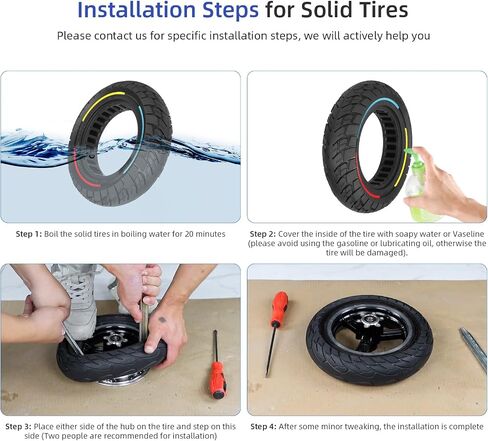 Installation Steps for Solid Tires

Please contact us for specific installation steps, we will actively help you

Step 1: Boil the solid tires in boiling water for 20 minutes

Step 2: Cover the inside of the tire with soapy water or Vaseline (please avoid using the gasoline or lubricating oil, otherwise the tire will be damaged).

Step 3: Place either side of the hub on the tire and step on this side (Two people are recommended for installation)

Step 4: After some minor tweaking, the installation is complete