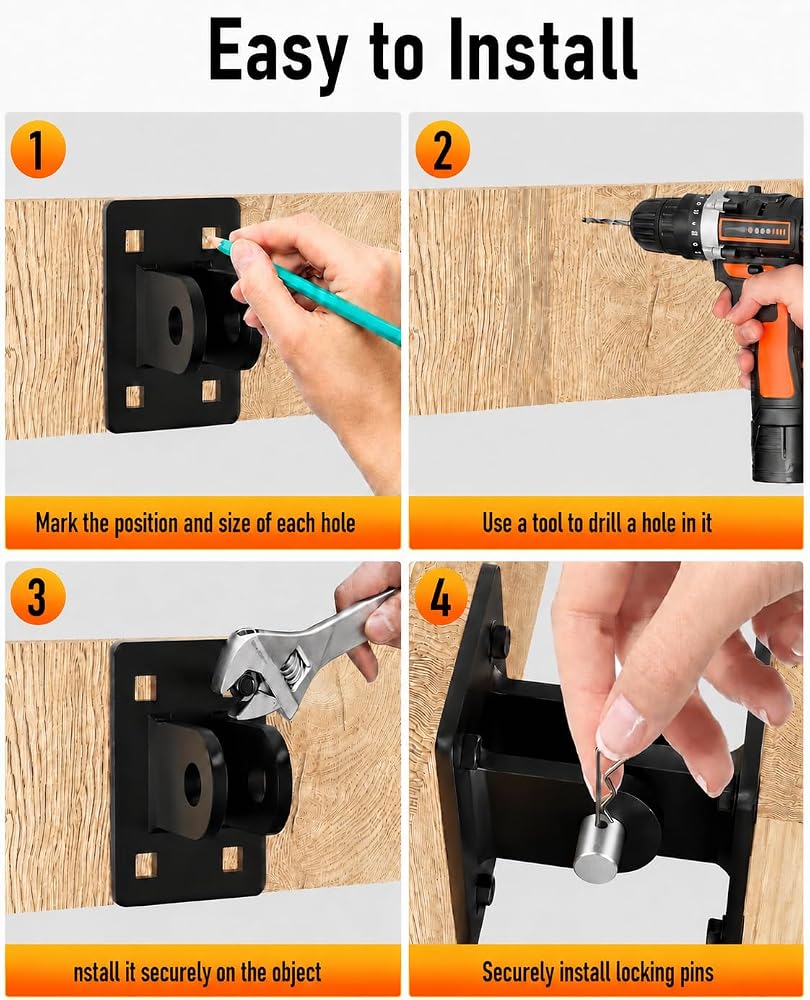 Easy to Install

1

Mark the position and size of each hole

2

Use a tool to drill a hole in it

3

nstall it securely on the object

4

Securely install locking pins