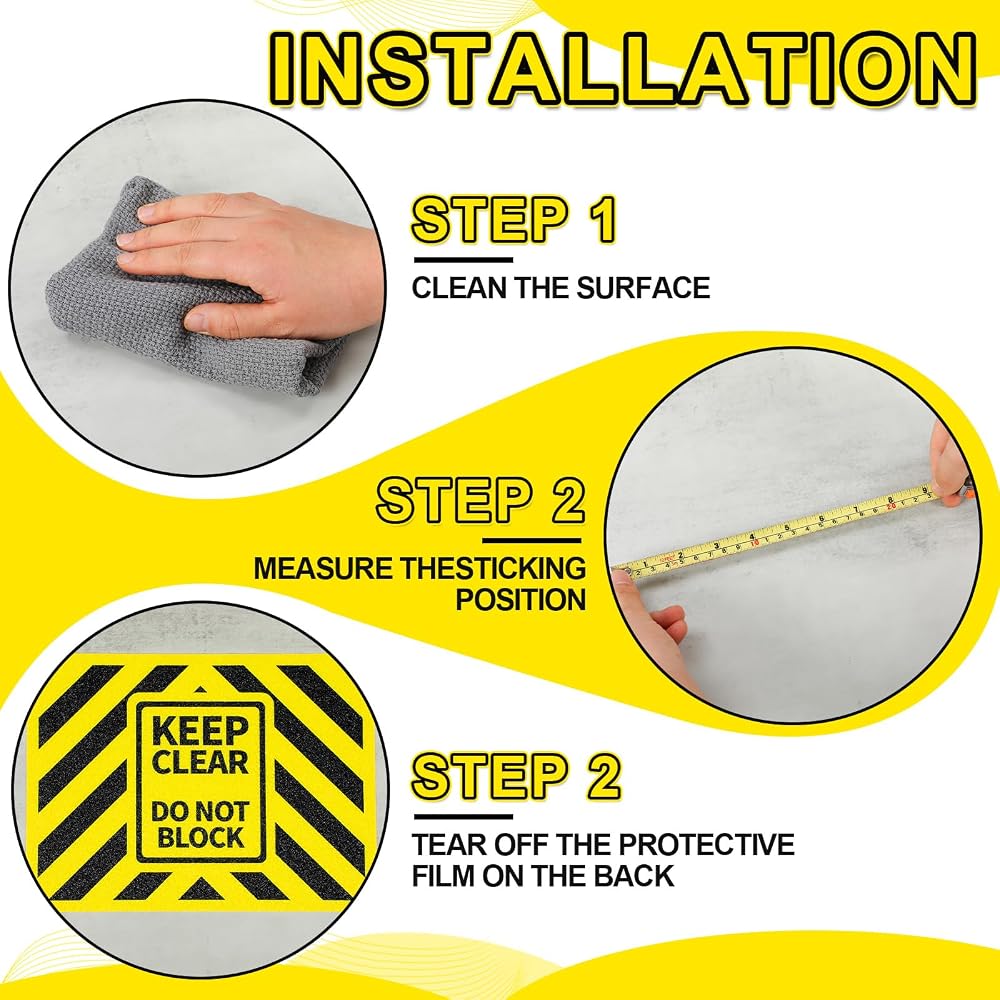 INSTALLATION

STEP 1

CLEAN THE SURFACE

STEP 2

MEASURE THESTICKING POSITION

KEEP CLEAR

DO NOT BLOCK

STEP 2

TEAR OFF THE PROTECTIVE FILM ON THE BACK