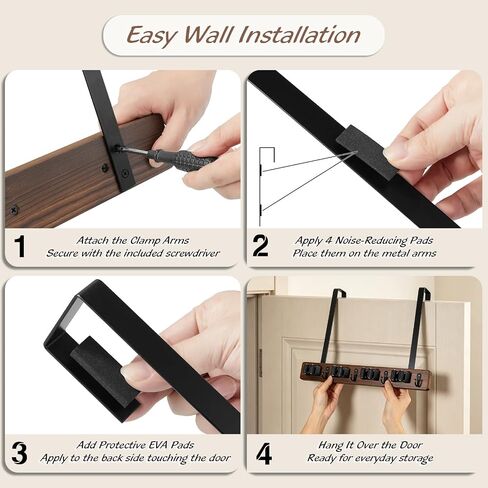 Easy Wall Installation

1
Attach the Clamp Arms
Secure with the included screwdriver

2
Apply 4 Noise-Reducing Pads
Place them on the metal arms

3
Add Protective EVA Pads
Apply to the back side touching the door

4
Hang It Over the Door
Ready for everyday storage