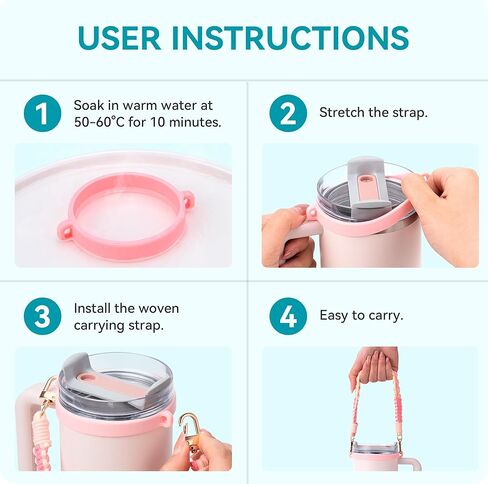 USER INSTRUCTIONS

1
Soak in warm water at 50-60°C for 10 minutes.

2
Stretch the strap.

3
Install the woven carrying strap.

4
Easy to carry.