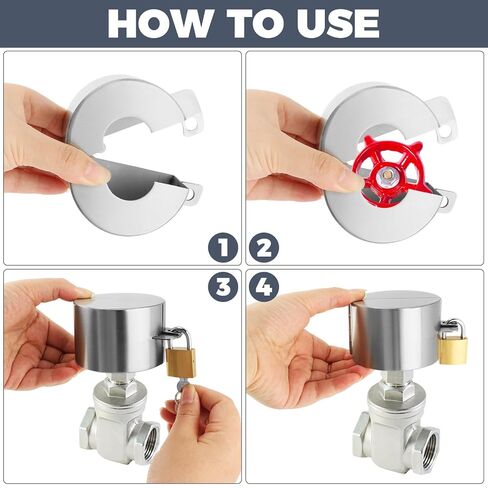 HOW TO USE

1

2

3

4