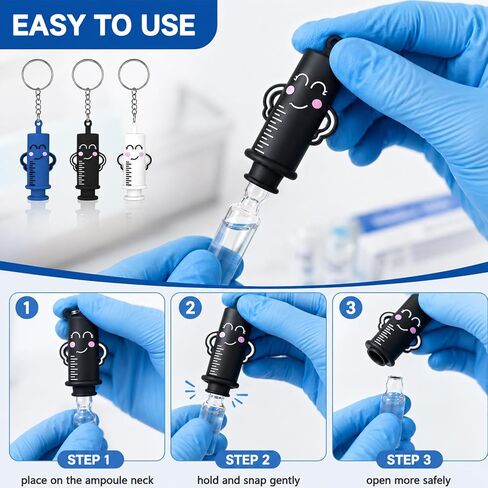 EASY TO USE

1

STEP 1

place on the ampoule neck

2

STEP 2

hold and snap gently

3

STEP 3

open more safely