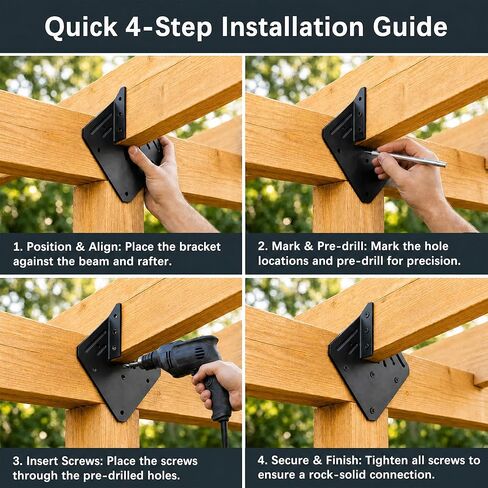 Quick 4-Step Installation Guide

1. Position & Align: Place the bracket against the beam and rafter.

2. Mark & Pre-drill: Mark the hole locations and pre-drill for precision.

3. Insert Screws: Place the screws through the pre-drilled holes.

4. Secure & Finish: Tighten all screws to ensure a rock-solid connection.