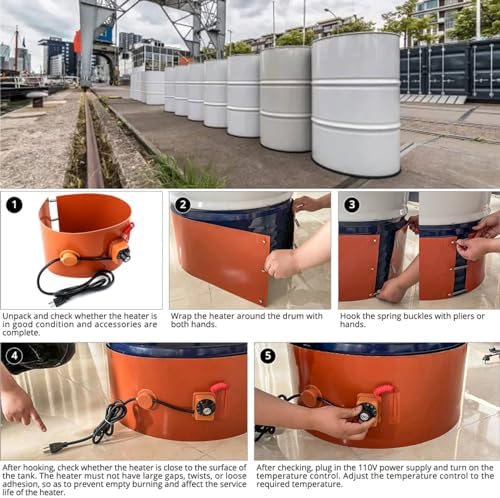 1

Unpack and check whether the heater is in good condition and accessories are complete.

2

Wrap the heater around the drum with both hands.

3

Hook the spring buckles with pliers or hands.

4

After hooking, check whether the heater is close to the surface of the tank. The heater must not have large gaps, twists, or loose adhesion, so as to prevent empty burning and affect the service life of the heater.

5

After checking, plug in the 110V power supply and turn on the temperature control. Adjust the temperature control to the required temperature.