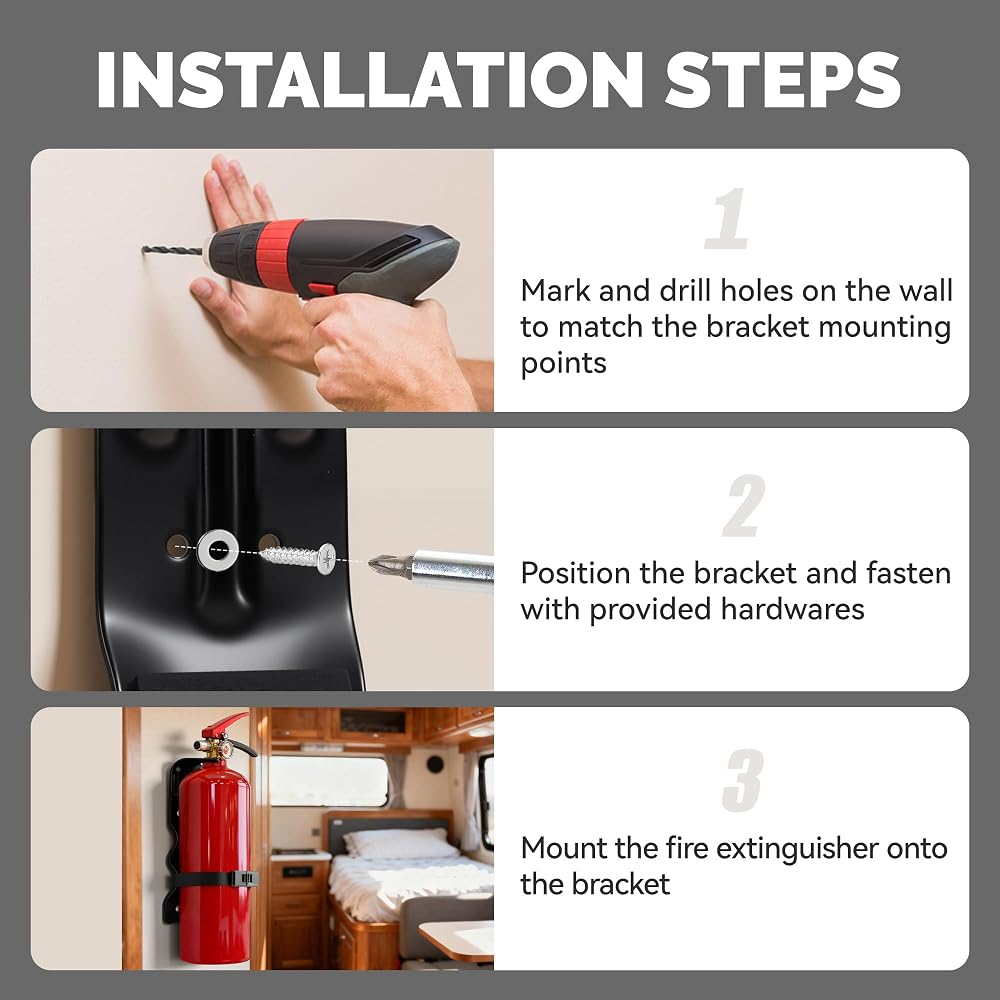 INSTALLATION STEPS

1

Mark and drill holes on the wall to match the bracket mounting points

2

Position the bracket and fasten with provided hardwares

3

Mount the fire extinguisher onto the bracket