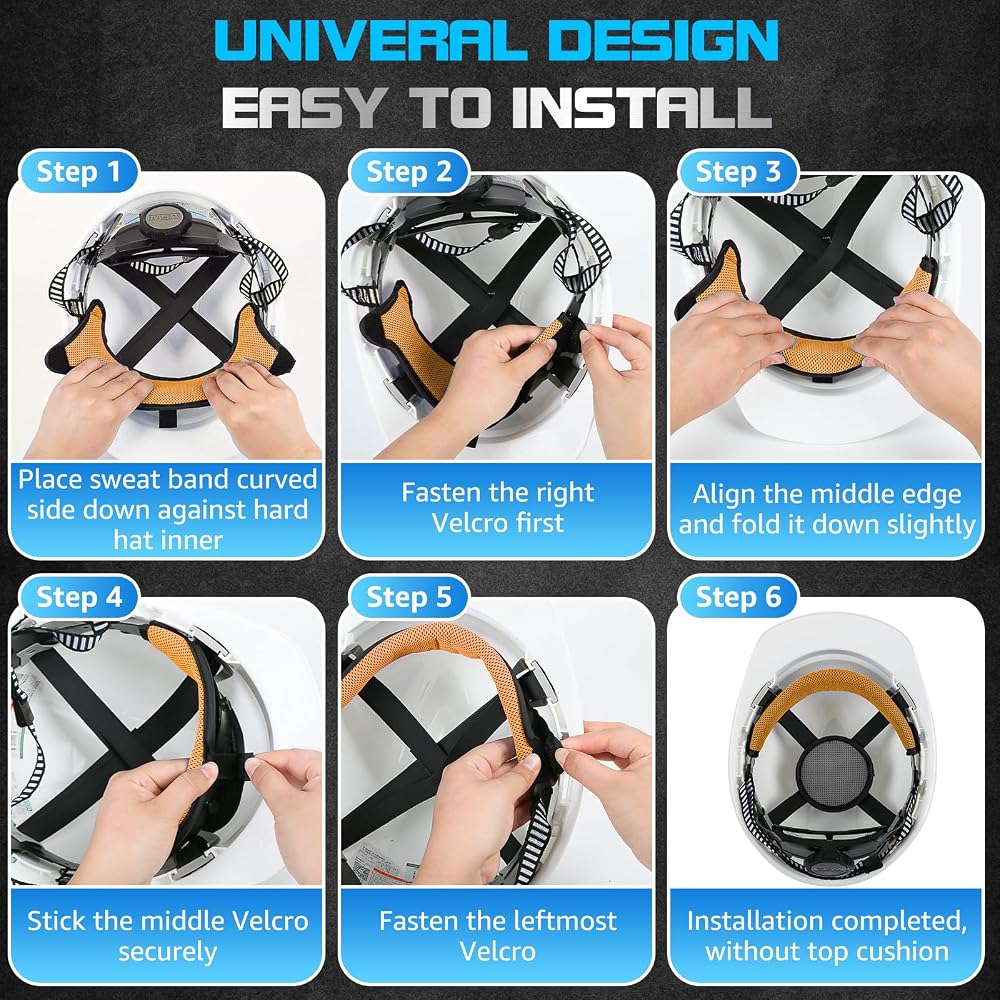 UNIVERAL DESIGN
EASY TO INSTALL

Step 1
Place sweat band curved side down against hard hat inner

Step 2
Fasten the right Velcro first

Step 3
Align the middle edge and fold it down slightly

Step 4
Stick the middle Velcro securely

Step 5
Fasten the leftmost Velcro

Step 6
Installation completed, without top cushion