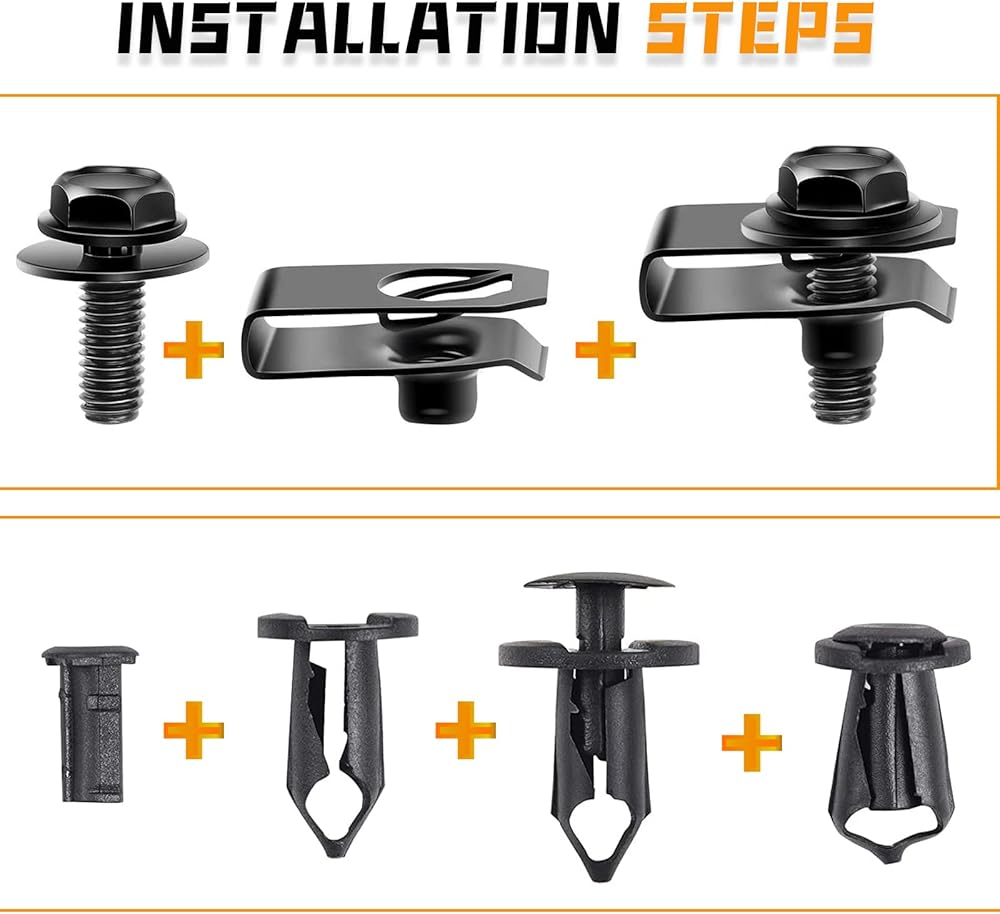 INSTALLATION STEPS

+ +

+ + +