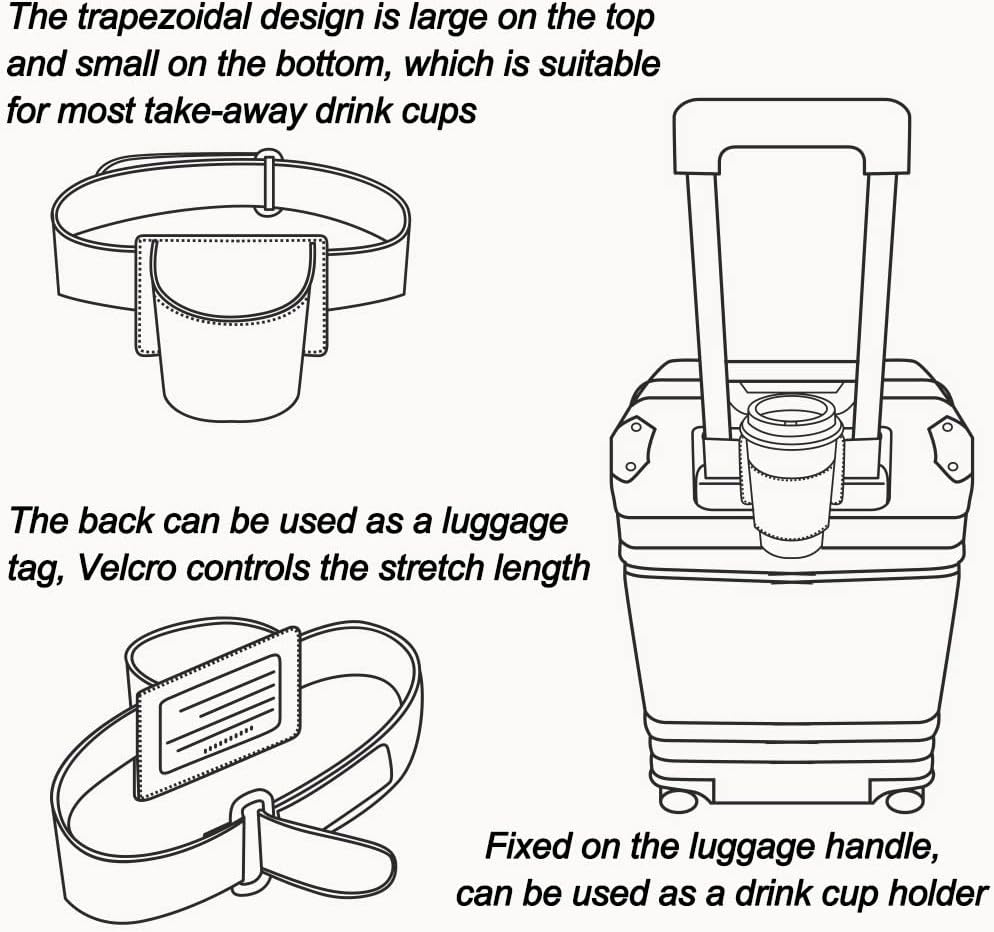 The trapezoidal design is large on the top and small on the bottom, which is suitable for most take-away drink cups

The back can be used as a luggage tag, Velcro controls the stretch length

Fixed on the luggage handle, can be used as a drink cup holder