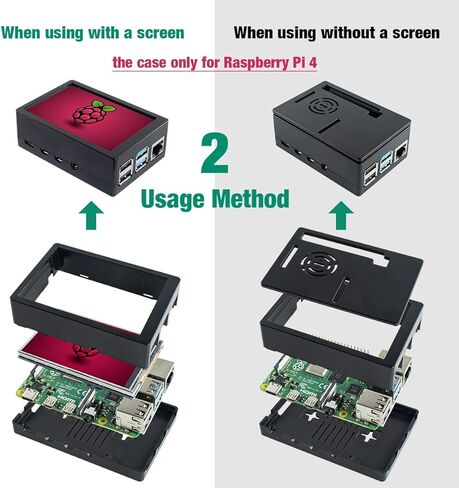 When using with a screen

When using without a screen

the case only for Raspberry Pi 4

2

Usage Method