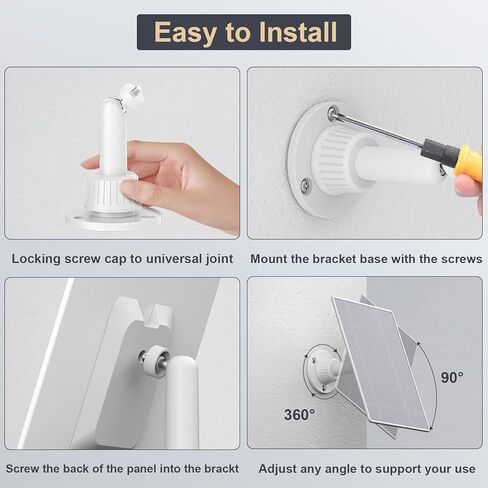 Easy to Install

Locking screw cap to universal joint

Mount the bracket base with the screws

Screw the back of the panel into the brackt

90°

360°

Adjust any angle to support your use