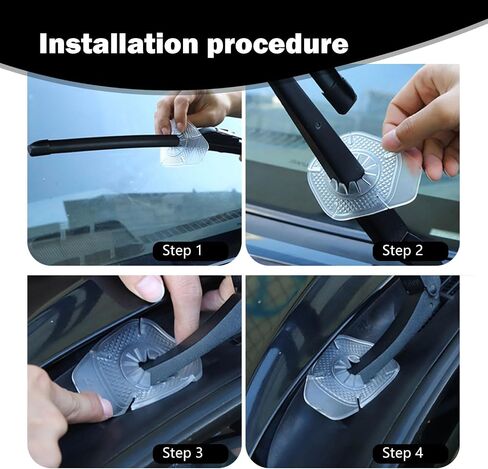 Installation procedure

Step 1

Step 2

Step 3

Step 4