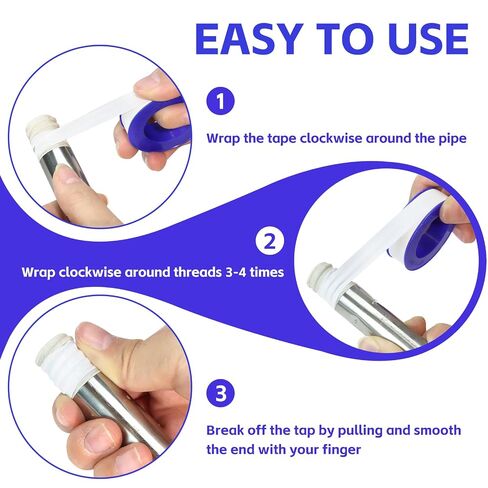 EASY TO USE

1

Wrap the tape clockwise around the pipe

2

Wrap clockwise around threads 3-4 times

3

Break off the tap by pulling and smooth the end with your finger