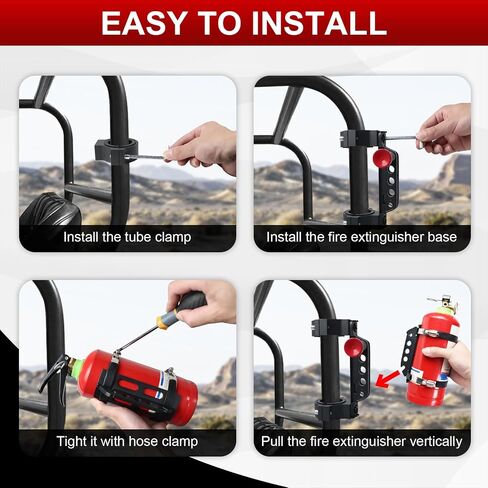 EASY TO INSTALL

Install the tube clamp

Install the fire extinguisher base

Tight it with hose clamp

Pull the fire extinguisher vertically